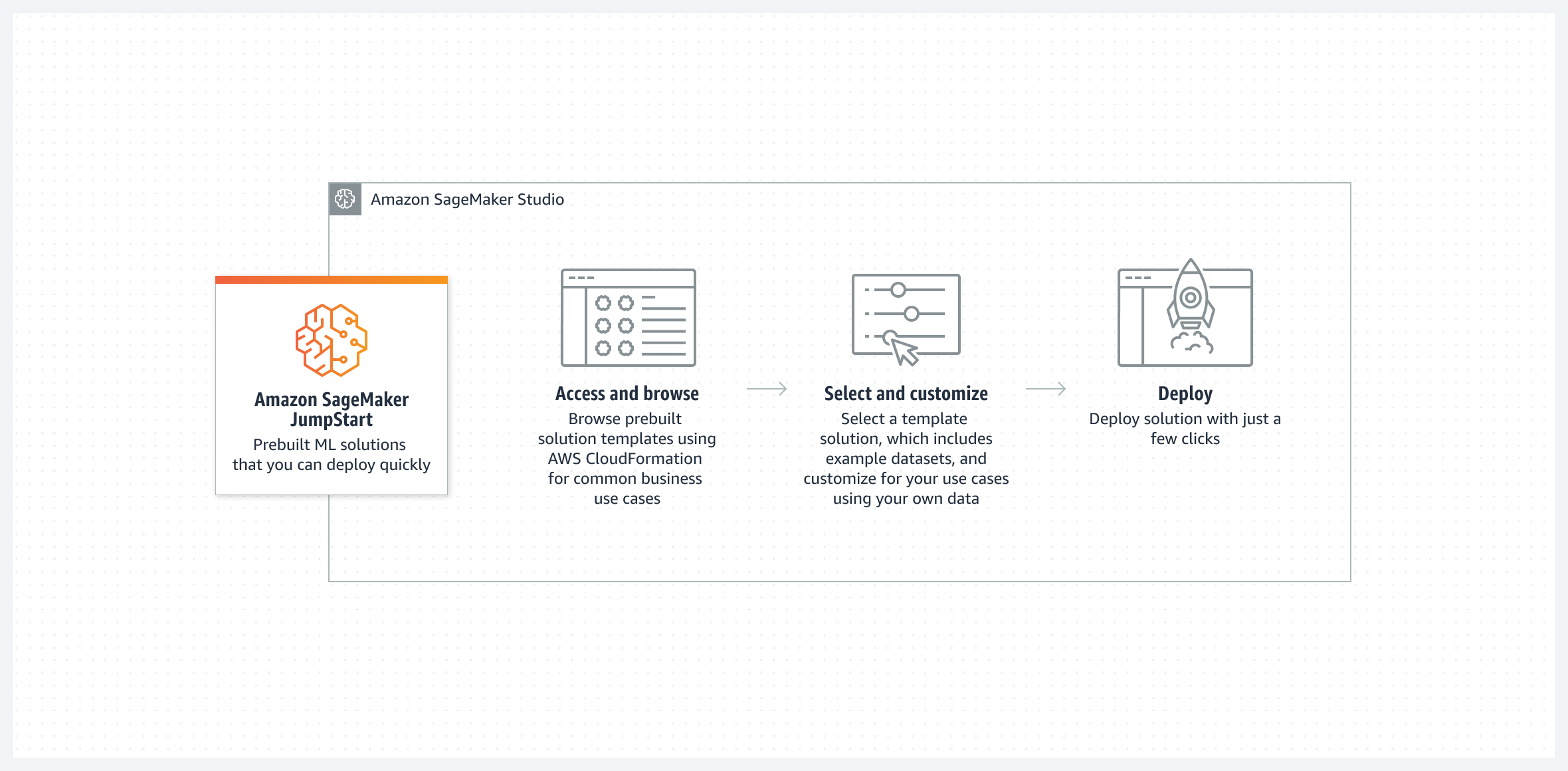 Amazon SageMaker Studio

Amazon SageMaker JumpStart
Prebuilt ML solutions that you can deploy quickly

Access and browse
Browse prebuilt solution templates using AWS CloudFormation for common business use cases

Select and customize
Select a template solution, which includes example datasets, and customize for your use cases using your own data

Deploy
Deploy solution with just a few clicks