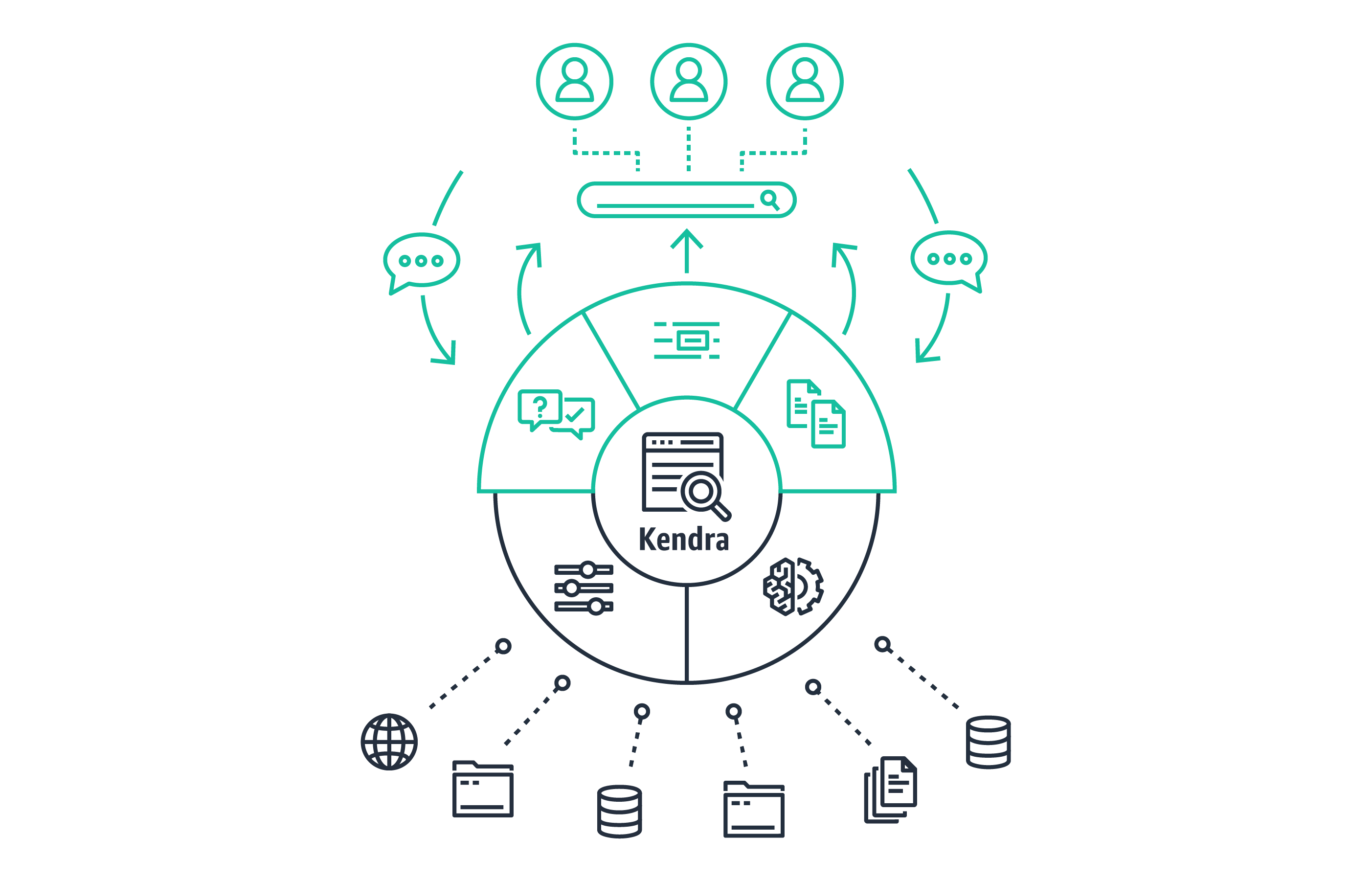 Kendra