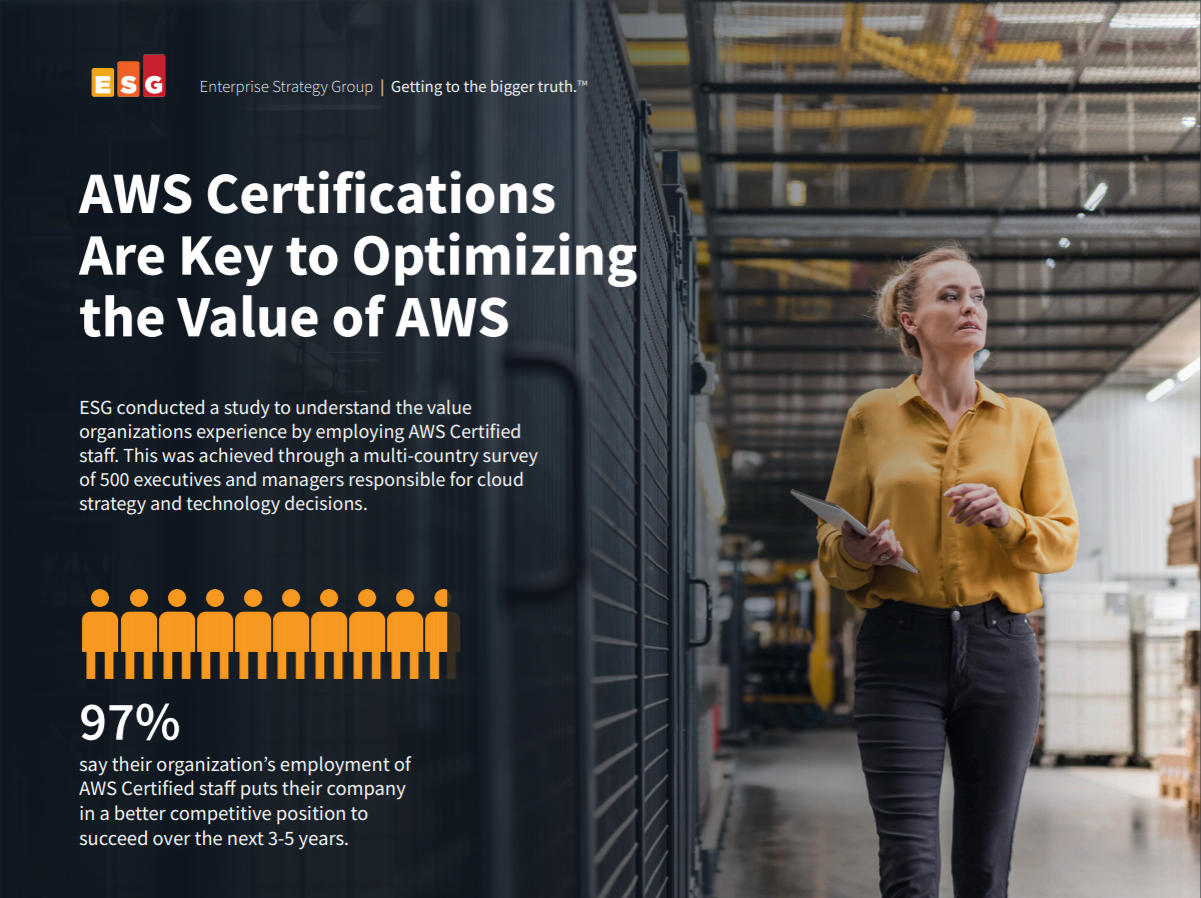 ESG

Enterprise Strategy Group | Getting to the bigger truth.™

AWS Certifications Are Key to Optimizing the Value of AWS

ESG conducted a study to understand the value organizations experience by employing AWS Certified staff. This was achieved through a multi-country survey of 500 executives and managers responsible for cloud strategy and technology decisions.

97%
say their organization's employment of AWS Certified staff puts their company in a better competitive position to succeed over the next 3-5 years.